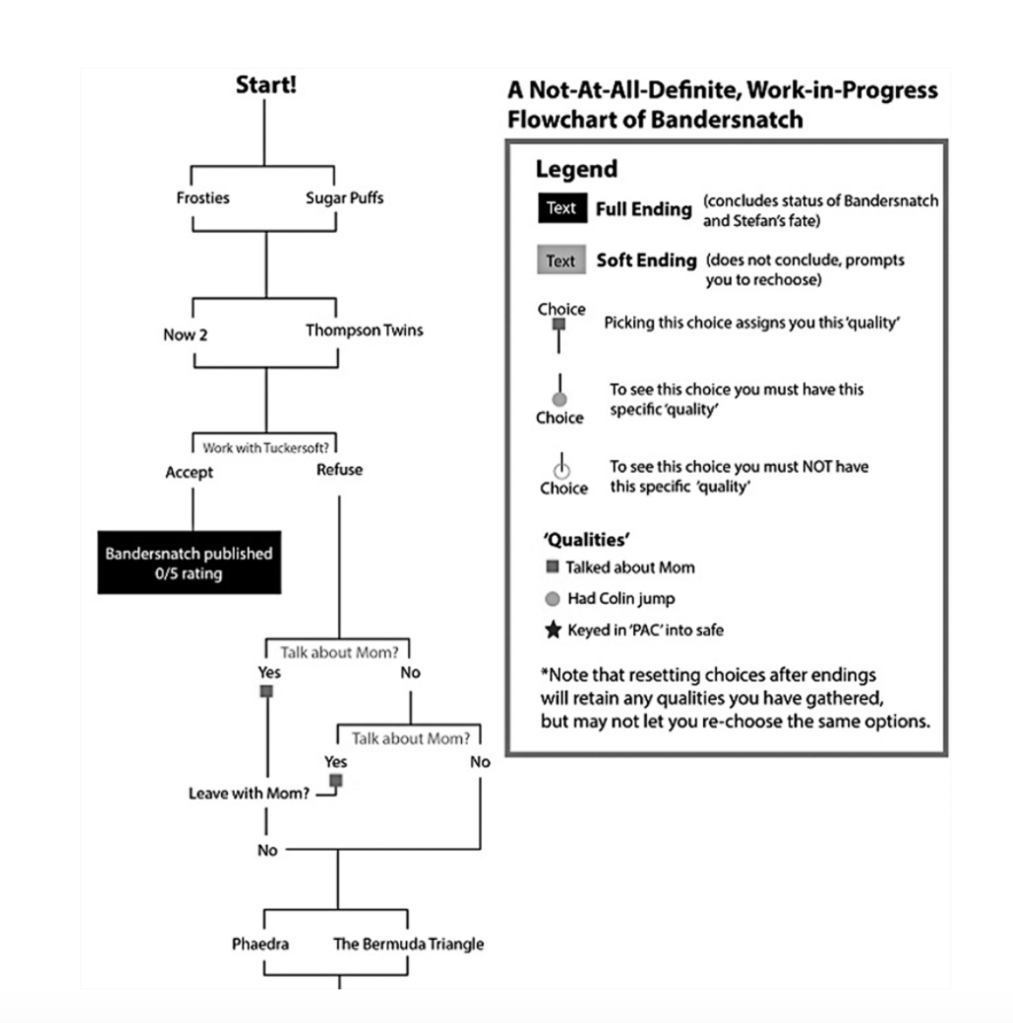 Start!

Frosties
Sugar Puffs

Now 2
Thompson Twins

Work with Tuckersoft?
Accept
Refuse

Bandersnatch published
0/5 rating

Talk about Mom?
Yes
No

Talk about Mom?
Yes
No

Leave with Mom?

No

Phaedra
The Bermuda Triangle

A Not-At-All-Definite, Work-in-Progress Flowchart of Bandersnatch

Legend

Text Full Ending (concludes status of Bandersnatch and Stefan's fate)

Text Soft Ending (does not conclude, prompts you to rechoose)

Choice Picking this choice assigns you this 'quality'

Choice To see this choice you must have this specific 'quality'

Choice To see this choice you must NOT have this specific 'quality'

'Qualities'
Talked about Mom
Had Colin jump
Keyed in 'PAC' into safe

*Note that resetting choices after endings will retain any qualities you have gathered, but may not let you re-choose the same options.