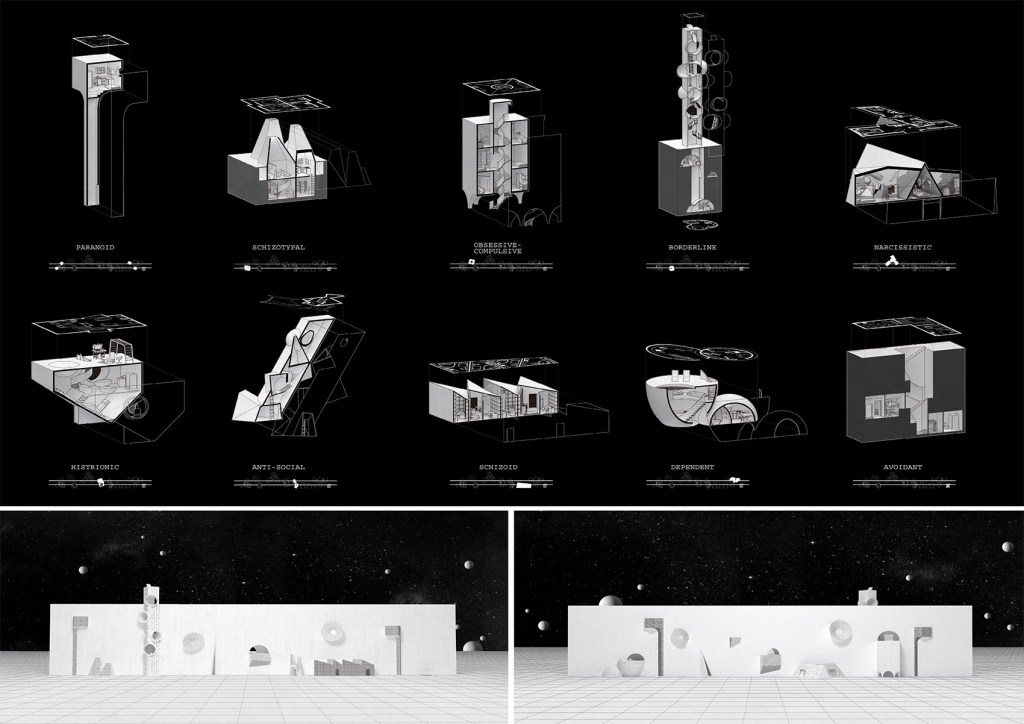 PARANOID

SCHIZOTYPAL

OBSESSIVE-COMPULSIVE

BORDERLINE

NARCISSISTIC

HISTRIONIC

ANTI-SOCIAL

SCHIZOID

DEPENDENT

AVOIDANT