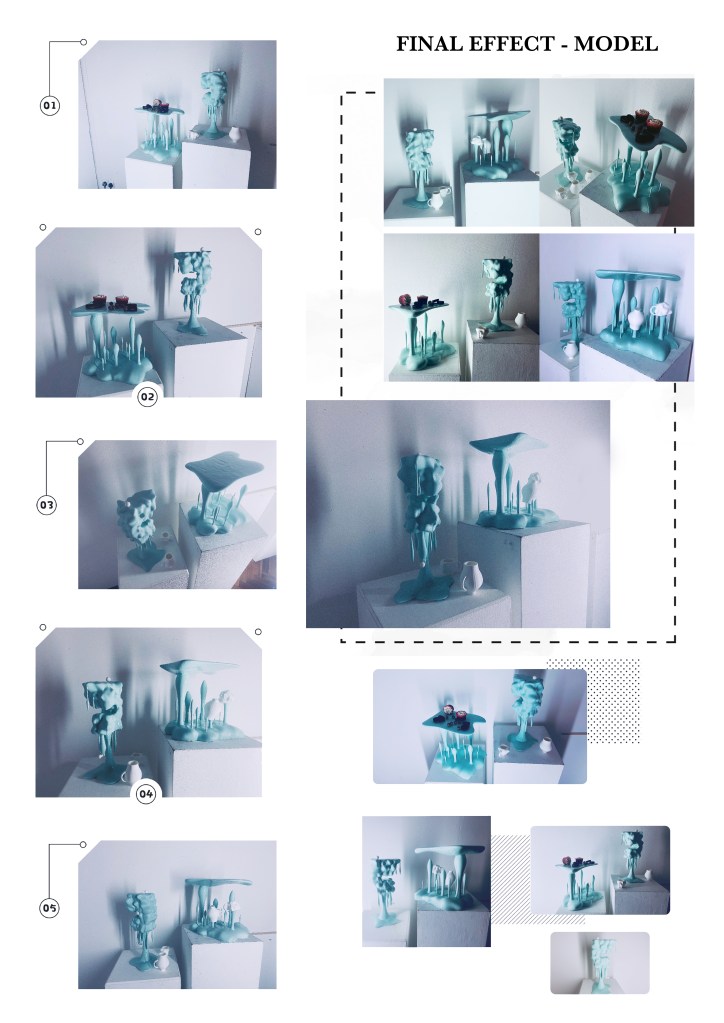 FINAL EFFECT - MODEL

01

02

03

04

05